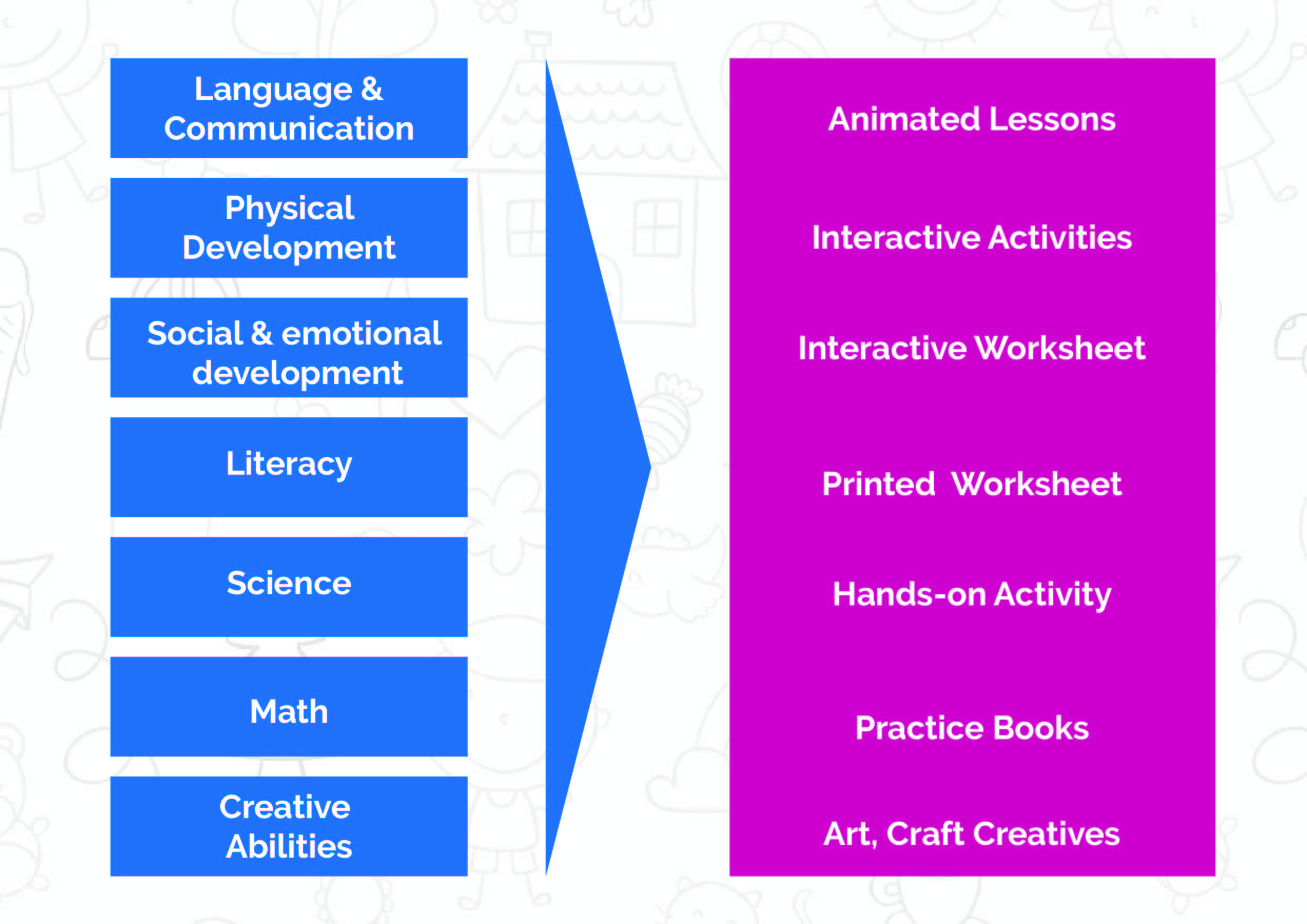 Language & Communication

Physical Development

Social & emotional development

Literacy

Science

Math

Creative Abilities

Animated Lessons

Interactive Activities

Interactive Worksheet

Printed Worksheet

Hands-on Activity

Practice Books

Art, Craft Creatives